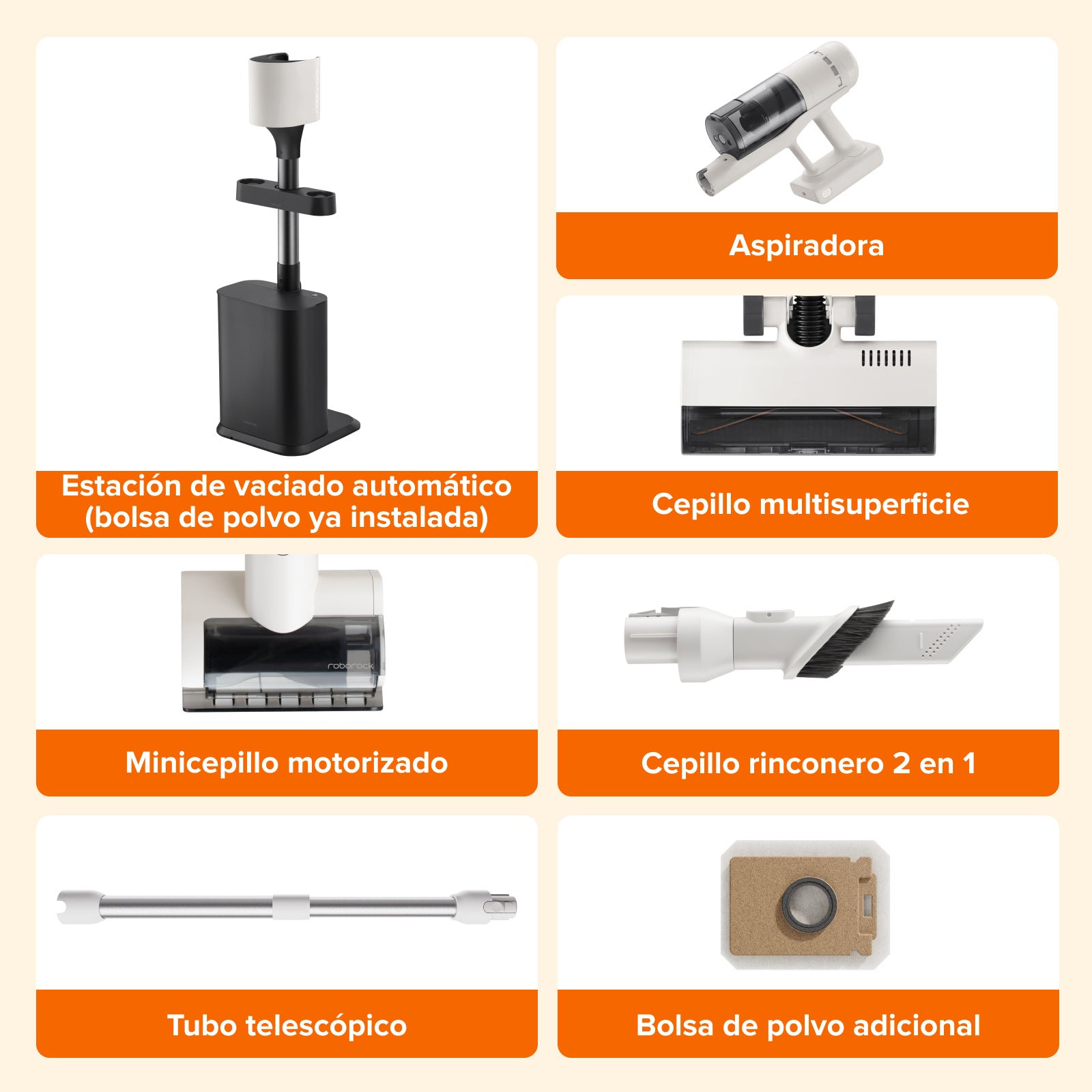 Estación de vaciado automático (bolsa de polvo ya instalada)

Aspiradora

Cepillo multisuperficie

roborock

Minicepillo motorizado

Cepillo rinconero 2 en 1

Tubo telescópico

Bolsa de polvo adicional