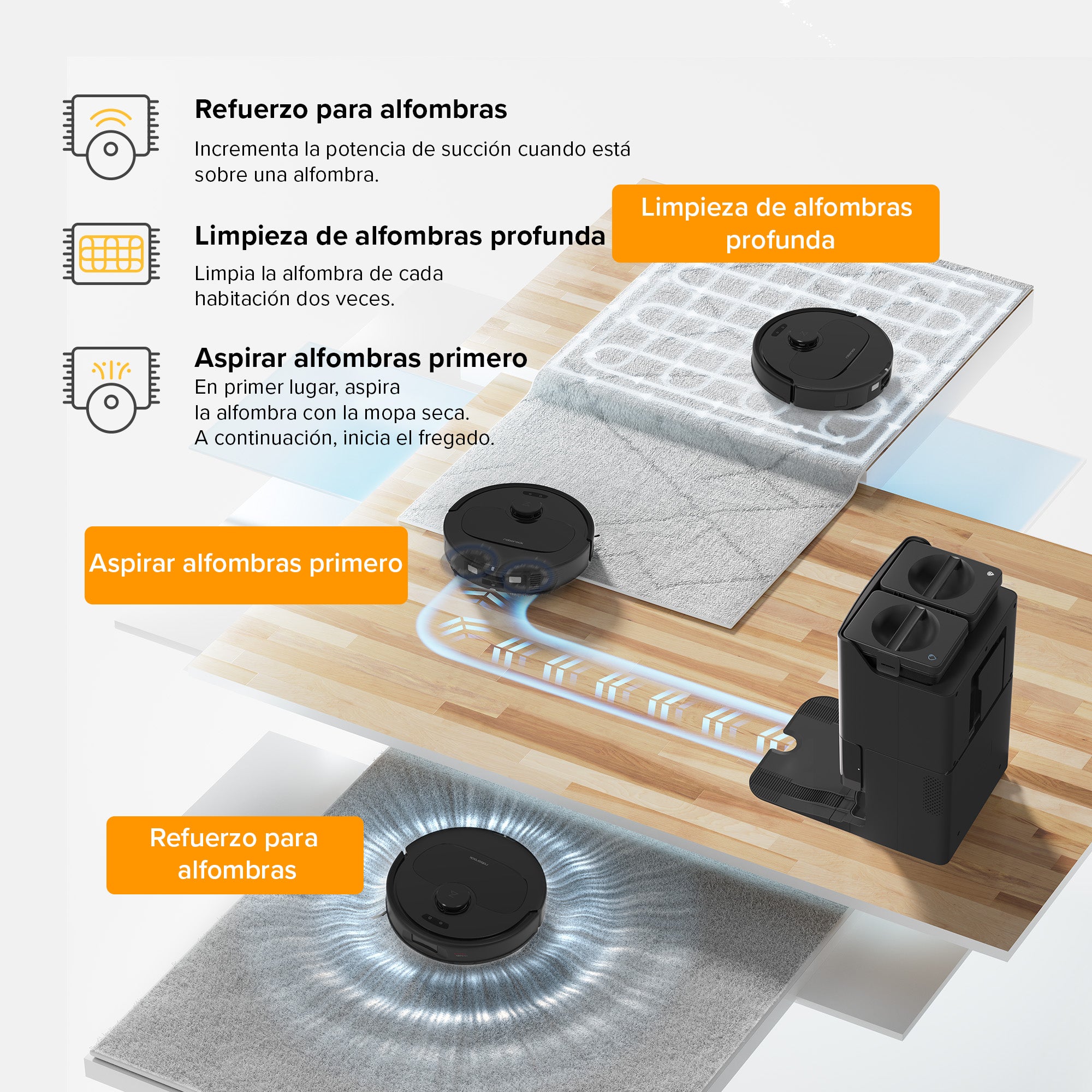 Refuerzo para alfombras

Incrementa la potencia de succión cuando está sobre una alfombra.

Limpieza de alfombras profunda

Limpia la alfombra de cada habitación dos veces.

Aspirar alfombras primero

En primer lugar, aspira la alfombra con la mopa seca. A continuación, inicia el fregado.

Limpieza de alfombras profunda

roborock

Aspirar alfombras primero

roborock

Refuerzo para alfombras

roborock